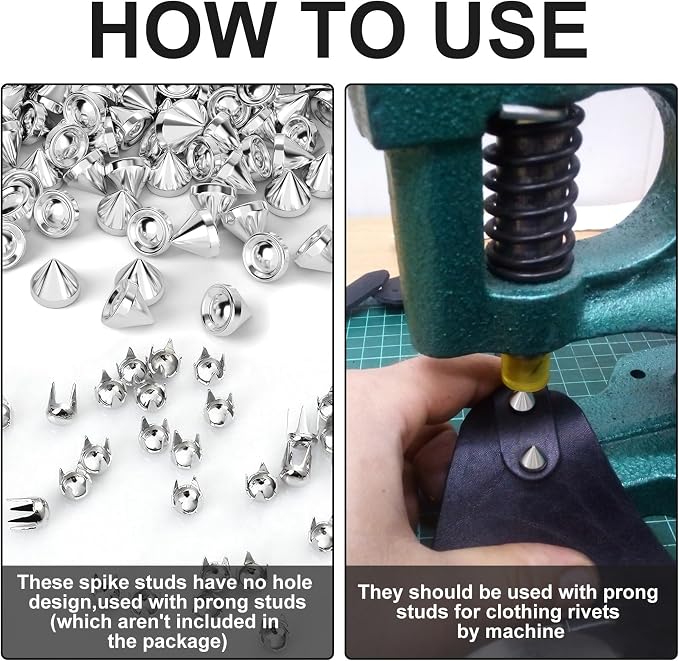 HOW TO USE

These spike studs have no hole design,used with prong studs (which aren't included in the package)

They should be used with prong studs for clothing rivets by machine