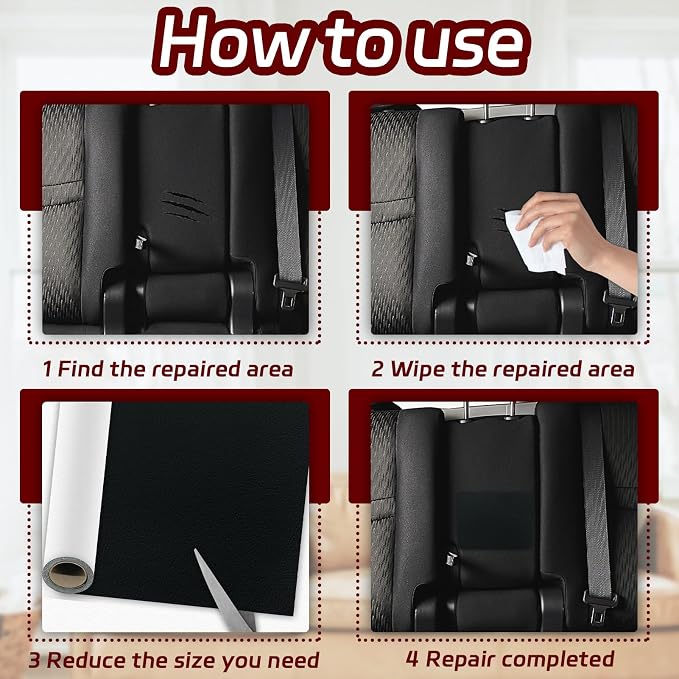 How to use

1 Find the repaired area

2 Wipe the repaired area

3 Reduce the size you need

4 Repair completed