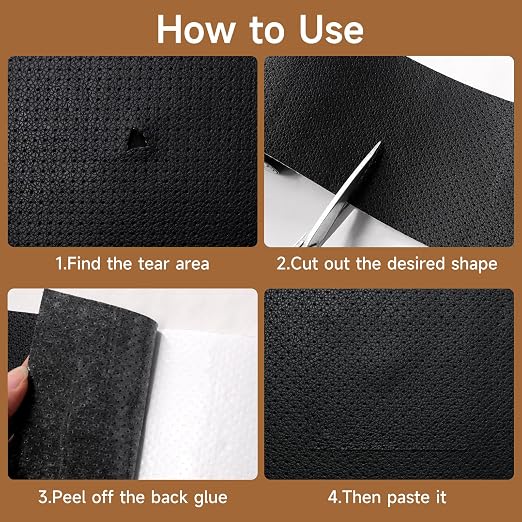 How to Use

1.Find the tear area

2.Cut out the desired shape

3.Peel off the back glue

4.Then paste it