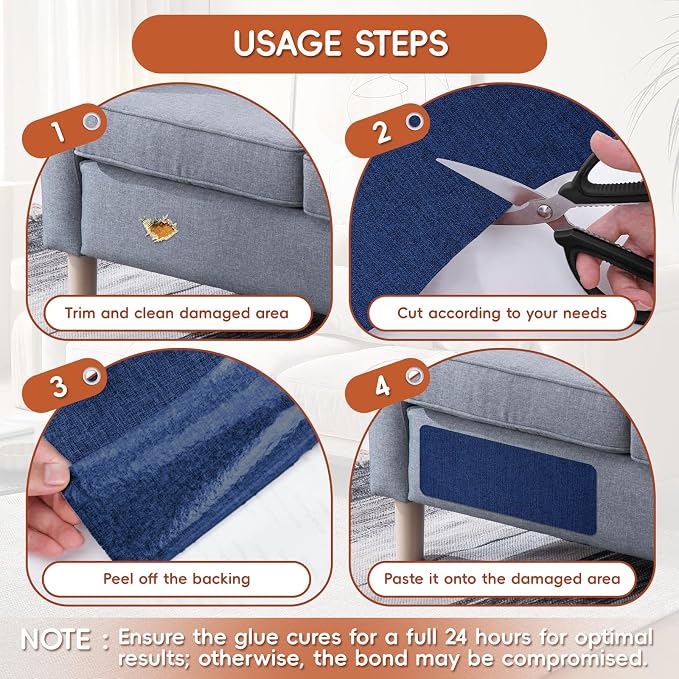 USAGE STEPS

1

Trim and clean damaged area

2

Cut according to your needs

3

Peel off the backing

4

Paste it onto the damaged area

NOTE : Ensure the glue cures for a full 24 hours for optimal results; otherwise, the bond may be compromised.