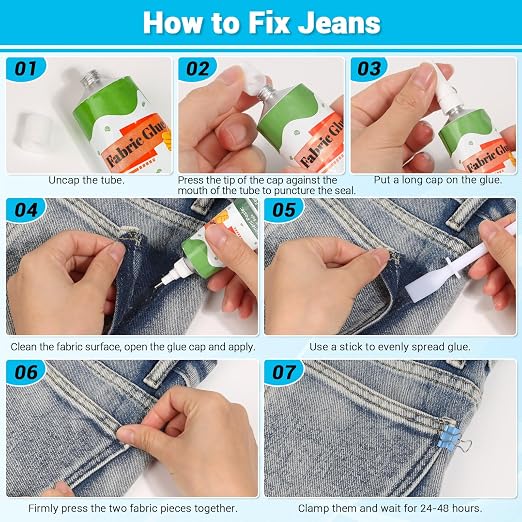 How to Fix Jeans

01

Fabric Glue

Uncap the tube.

02

Fabric Glue

Press the tip of the cap against the mouth of the tube to puncture the seal.

03

Fabric Glue

Put a long cap on the glue.

04

Clean the fabric surface, open the glue cap and apply.

05

Use a stick to evenly spread glue.

06

Firmly press the two fabric pieces together.

07

Clamp them and wait for 24-48 hours.