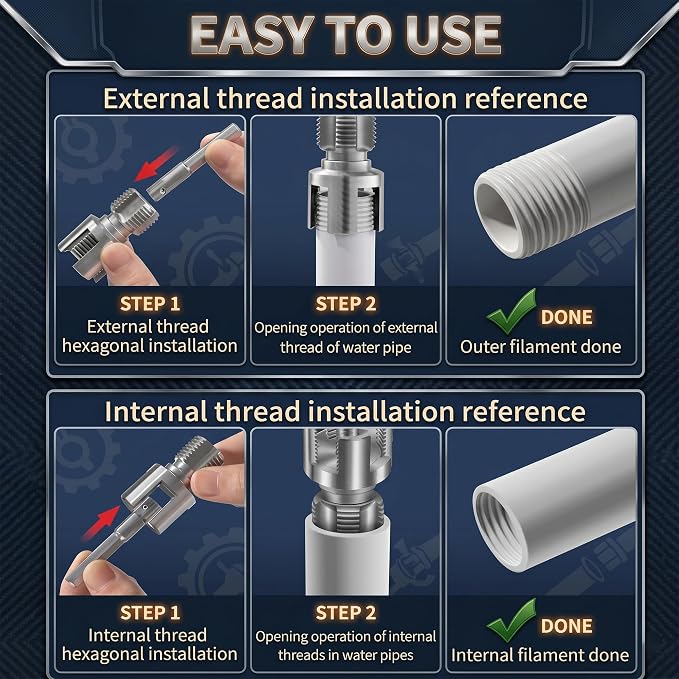 EASY TO USE

External thread installation reference

STEP 1
External thread hexagonal installation

STEP 2
Opening operation of external thread of water pipe

DONE
Outer filament done

Internal thread installation reference

STEP 1
Internal thread hexagonal installation

STEP 2
Opening operation of internal threads in water pipes

DONE
Internal filament done