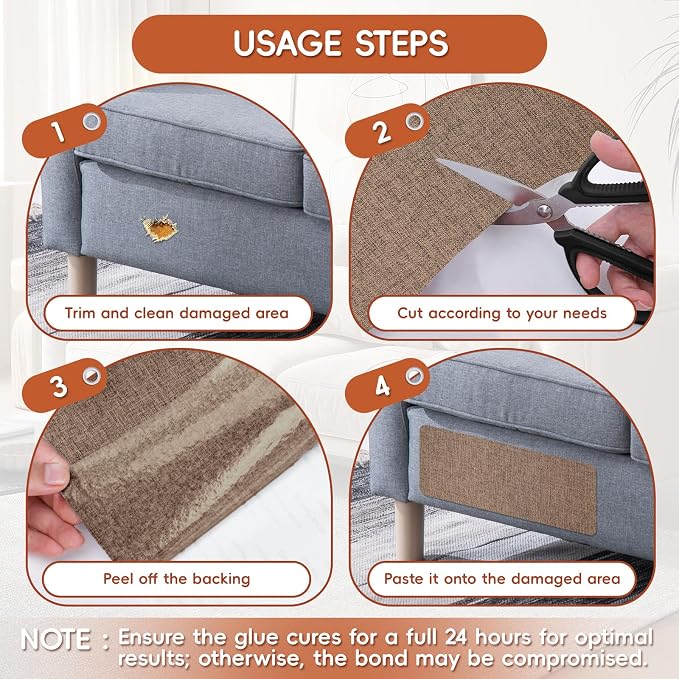 USAGE STEPS

1

Trim and clean damaged area

2

Cut according to your needs

3

Peel off the backing

4

Paste it onto the damaged area

NOTE : Ensure the glue cures for a full 24 hours for optimal results; otherwise, the bond may be compromised.