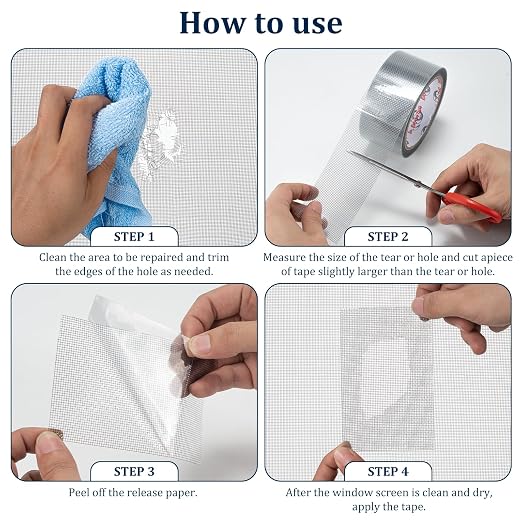 How to use

STEP 1

Clean the area to be repaired and trim the edges of the hole as needed.

STEP 2

Measure the size of the tear or hole and cut apiece of tape slightly larger than the tear or hole.

STEP 3

Peel off the release paper.

STEP 4

After the window screen is clean and dry, apply the tape.