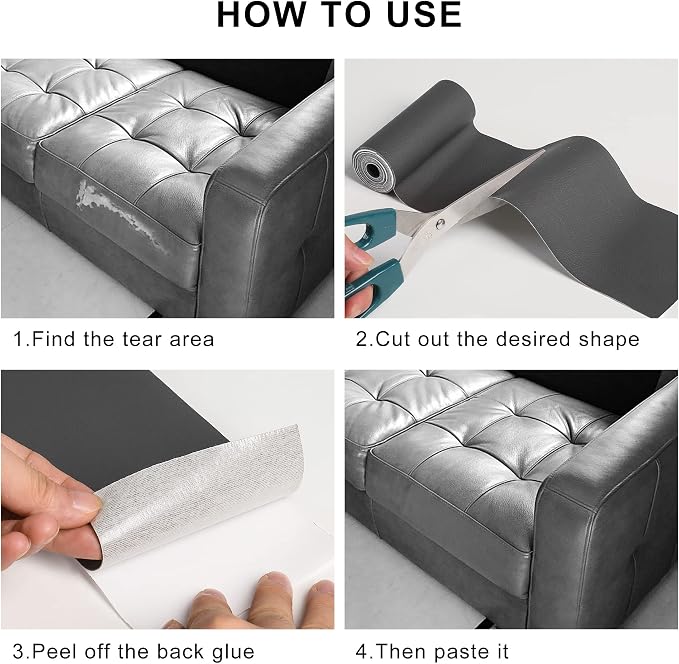 HOW TO USE

1.Find the tear area

2.Cut out the desired shape

3.Peel off the back glue

4.Then paste it