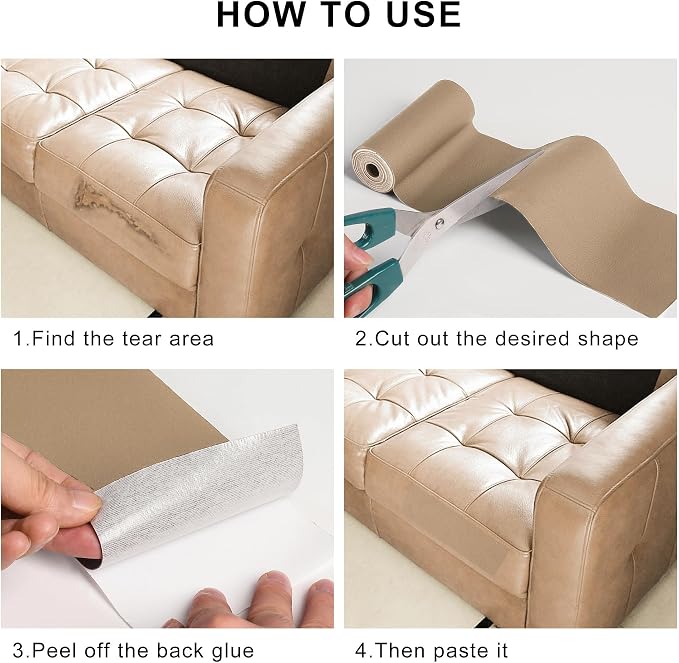 HOW TO USE

1.Find the tear area

2.Cut out the desired shape

3.Peel off the back glue

4.Then paste it