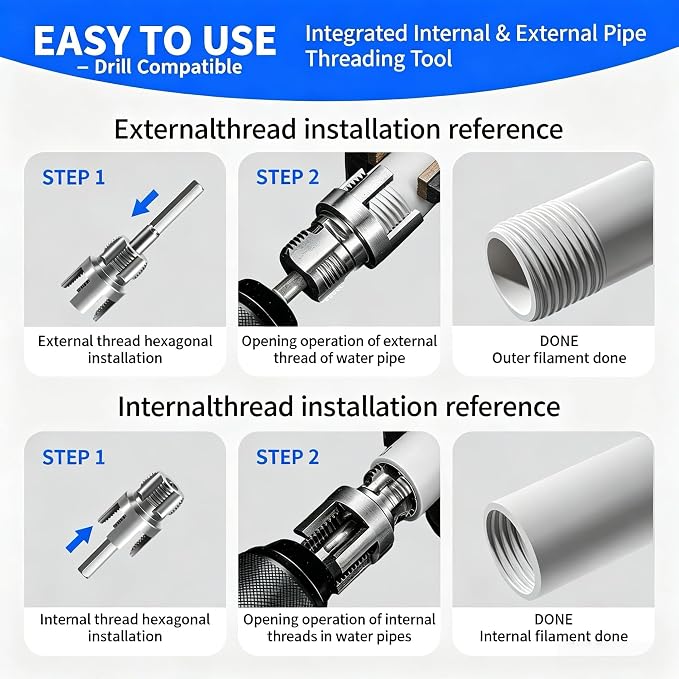 EASY TO USE
– Drill Compatible

Integrated Internal & External Pipe Threading Tool

Externalthread installation reference

STEP 1

External thread hexagonal installation

STEP 2

Opening operation of external thread of water pipe

DONE
Outer filament done

Internalthread installation reference

STEP 1

Internal thread hexagonal installation

STEP 2

Opening operation of internal threads in water pipes

DONE
Internal filament done