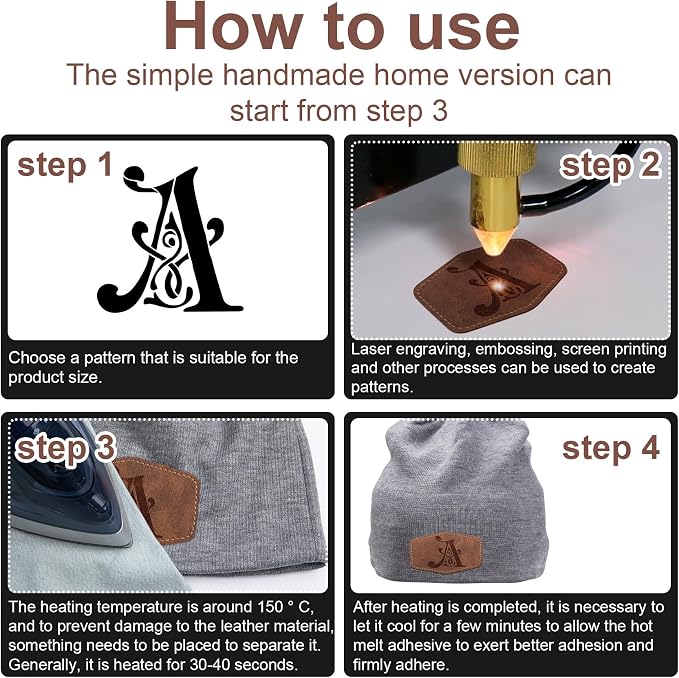 How to use

The simple handmade home version can start from step 3

step 1

A

Choose a pattern that is suitable for the product size.

step 2

Laser engraving, embossing, screen printing and other processes can be used to create patterns.

step 3

The heating temperature is around 150 ° C, and to prevent damage to the leather material, something needs to be placed to separate it. Generally, it is heated for 30-40 seconds.

step 4

After heating is completed, it is necessary to let it cool for a few minutes to allow the hot melt adhesive to exert better adhesion and firmly adhere.