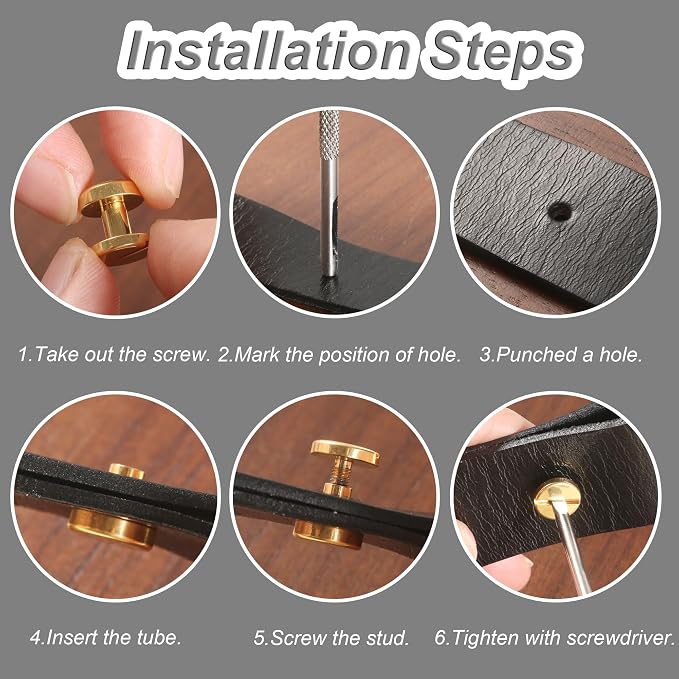 Installation Steps

1.Take out the screw. 2.Mark the position of hole. 3.Punched a hole.

4.Insert the tube. 5.Screw the stud. 6.Tighten with screwdriver.