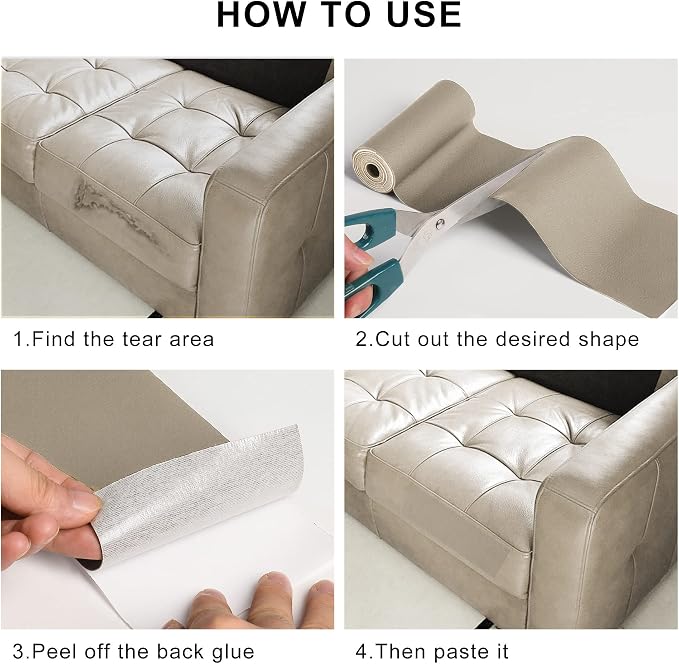 HOW TO USE

1.Find the tear area

2.Cut out the desired shape

3.Peel off the back glue

4.Then paste it