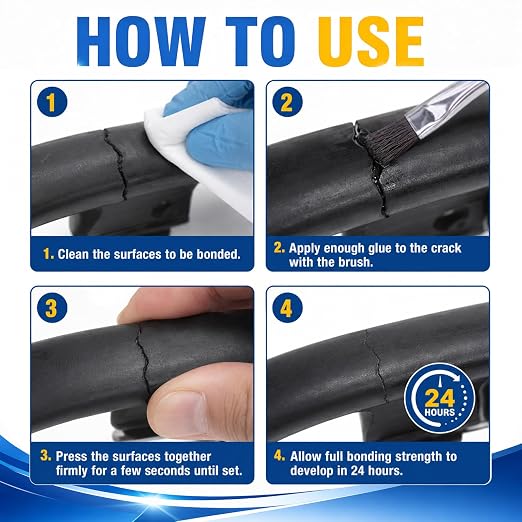 HOW TO USE

1

1. Clean the surfaces to be bonded.

2

2. Apply enough glue to the crack with the brush.

3

3. Press the surfaces together firmly for a few seconds until set.

4

24 HOURS

4. Allow full bonding strength to develop in 24 hours.