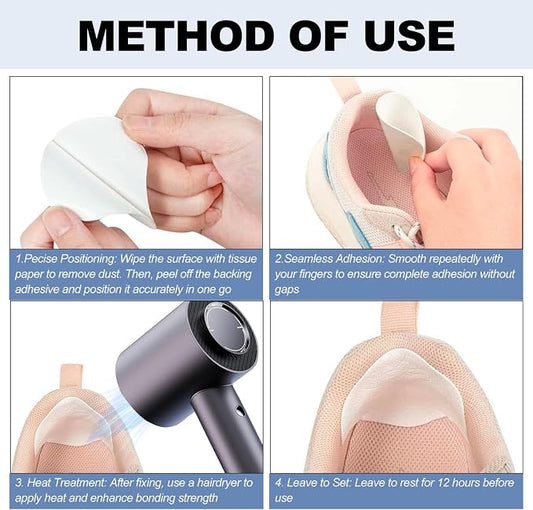 METHOD OF USE

1.Pecise Positioning: Wipe the surface with tissue paper to remove dust. Then, peel off the backing adhesive and position it accurately in one go

2.Seamless Adhesion: Smooth repeatedly with your fingers to ensure complete adhesion without gaps

3. Heat Treatment: After fixing, use a hairdryer to apply heat and enhance bonding strength

4. Leave to Set: Leave to rest for 12 hours before use