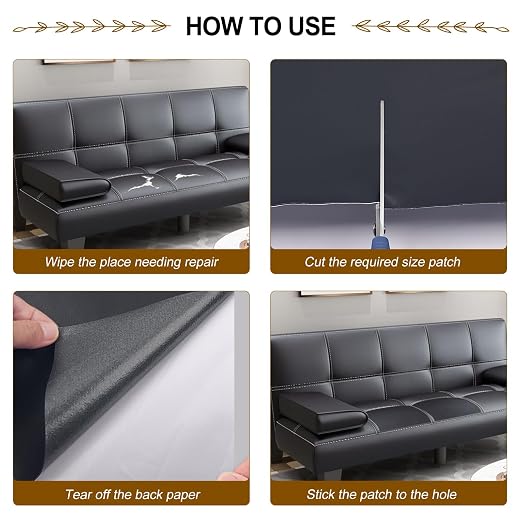 HOW TO USE

Wipe the place needing repair

Cut the required size patch

Tear off the back paper

Stick the patch to the hole