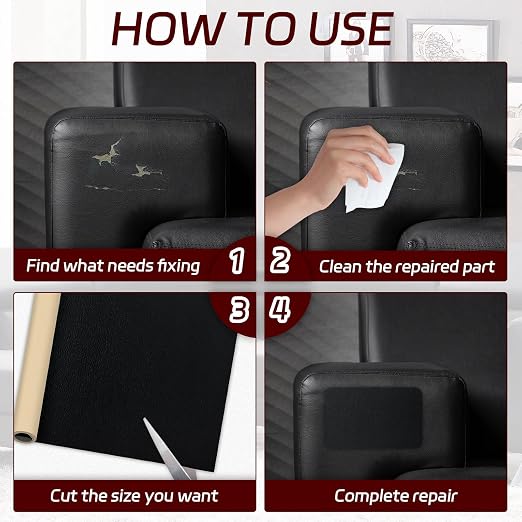 HOW TO USE

Find what needs fixing 1

2 Clean the repaired part

3 4

Cut the size you want

Complete repair