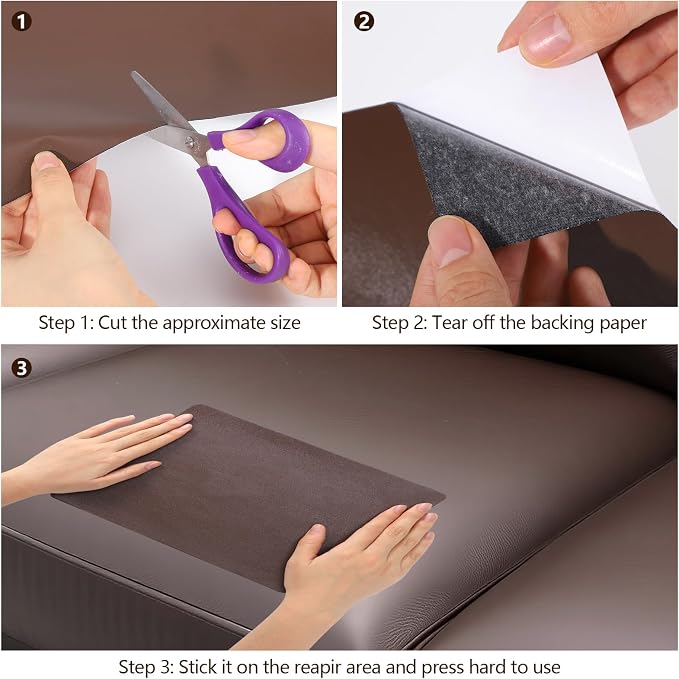 ❶

Step 1: Cut the approximate size

❷

Step 2: Tear off the backing paper

❸

Step 3: Stick it on the reapir area and press hard to use