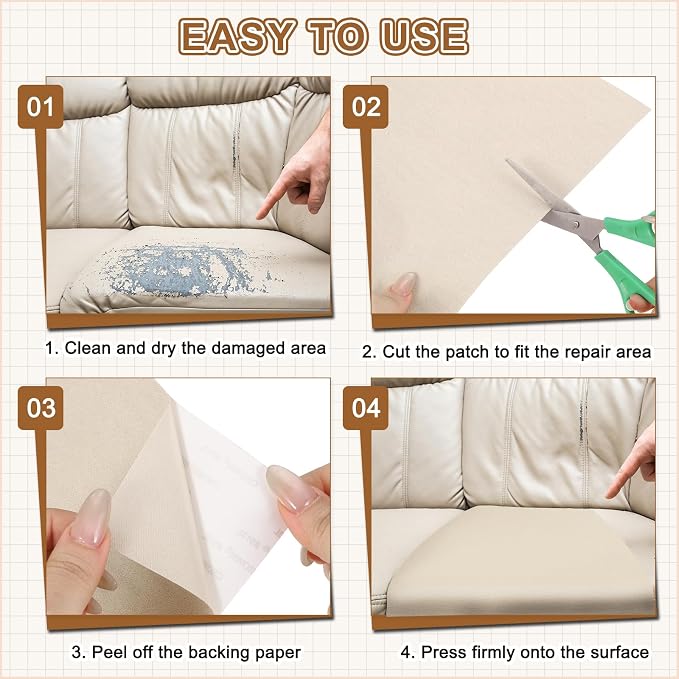 EASY TO USE

01

1. Clean and dry the damaged area

02

2. Cut the patch to fit the repair area

03

3. Peel off the backing paper

04

4. Press firmly onto the surface