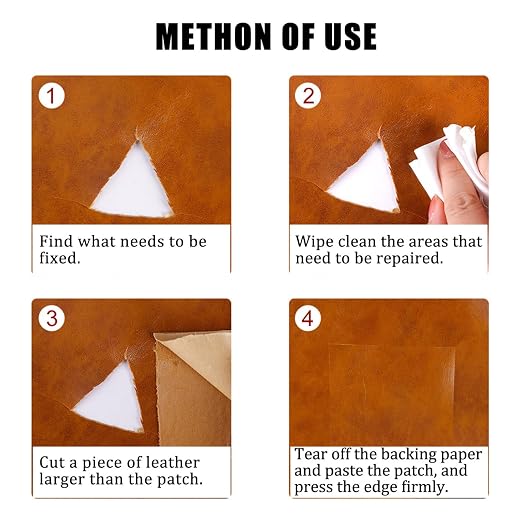 METHON OF USE

1

Find what needs to be fixed.

2

Wipe clean the areas that need to be repaired.

3

Cut a piece of leather larger than the patch.

4

Tear off the backing paper and paste the patch, and press the edge firmly.