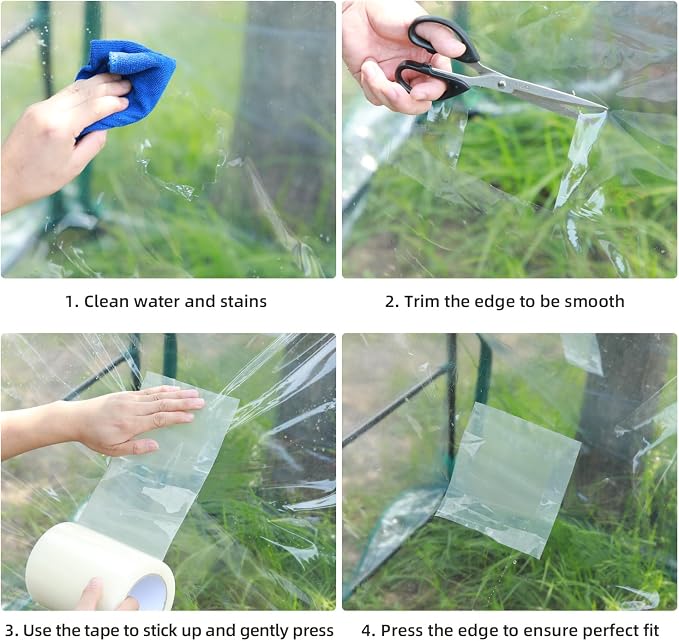 1. Clean water and stains

2. Trim the edge to be smooth

3. Use the tape to stick up and gently press

4. Press the edge to ensure perfect fit