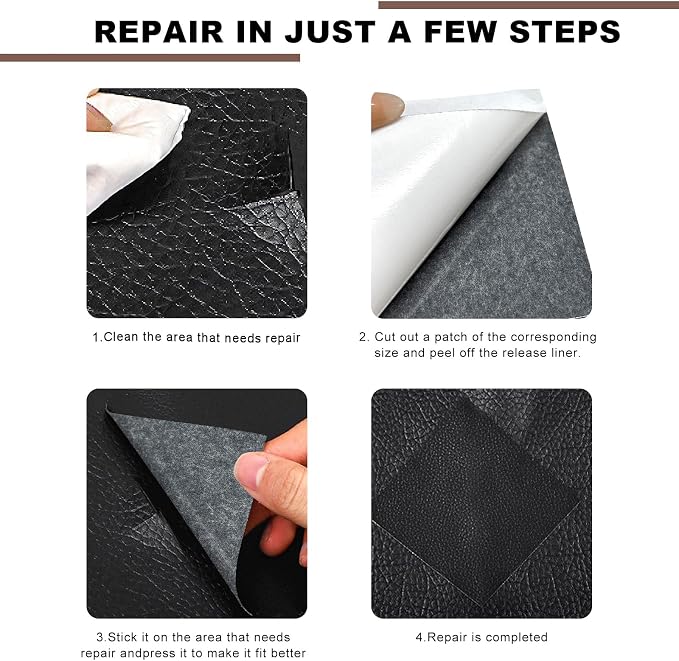 REPAIR IN JUST A FEW STEPS

1.Clean the area that needs repair

2. Cut out a patch of the corresponding size and peel off the release liner.

3.Stick it on the area that needs repair andpress it to make it fit better

4.Repair is completed