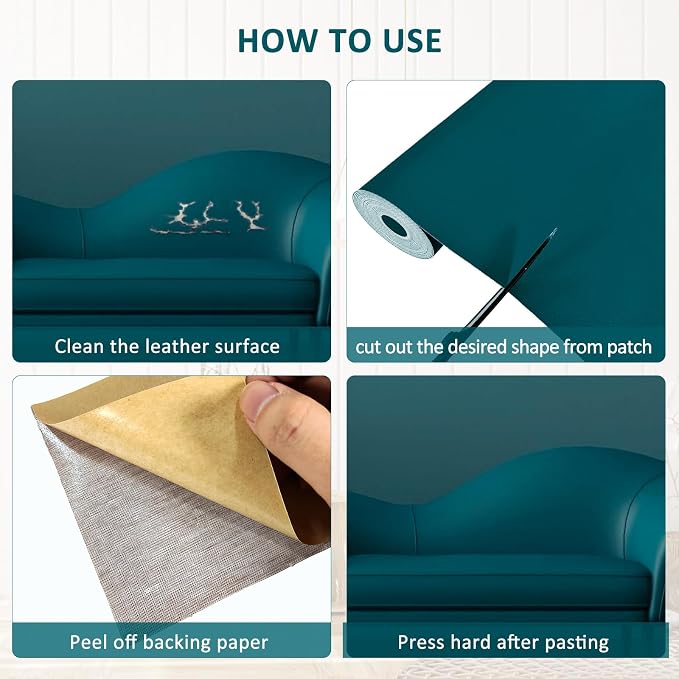 HOW TO USE

Clean the leather surface

cut out the desired shape from patch

Peel off backing paper

Press hard after pasting