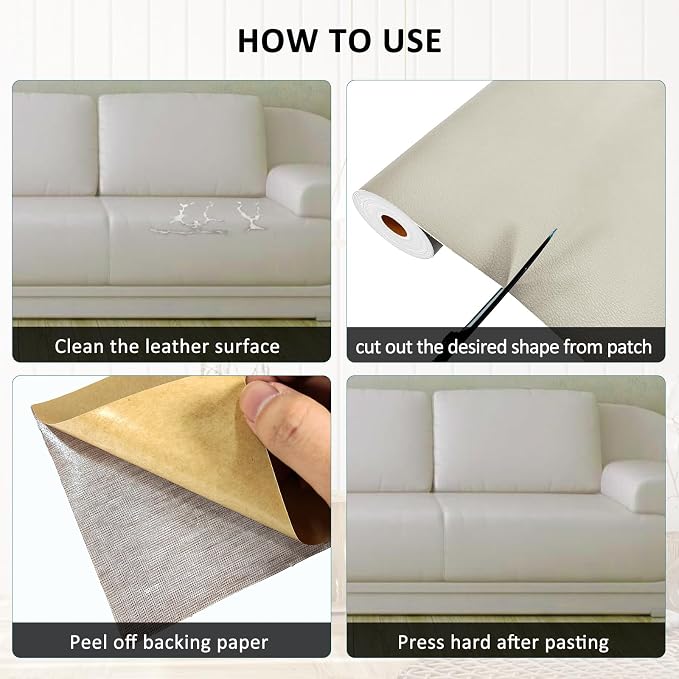 HOW TO USE

Clean the leather surface

cut out the desired shape from patch

Peel off backing paper

Press hard after pasting