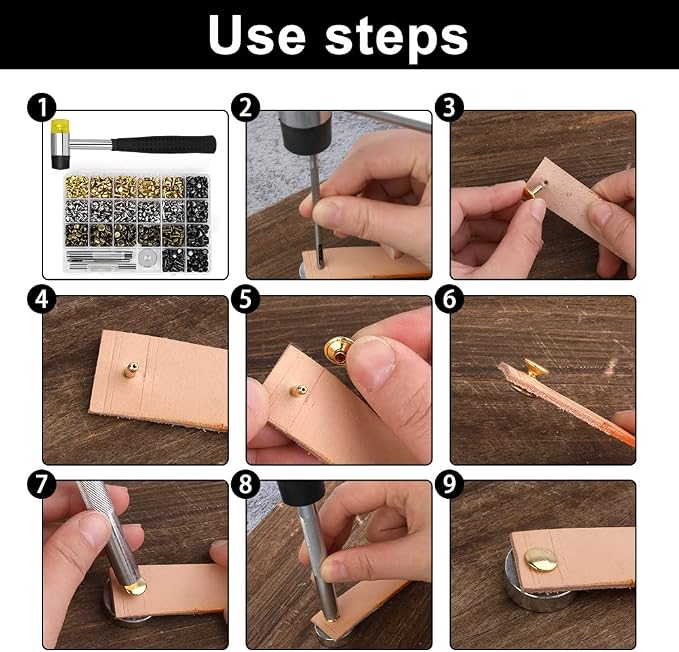 Use steps

1

2

3

4

5

6

7

8

9