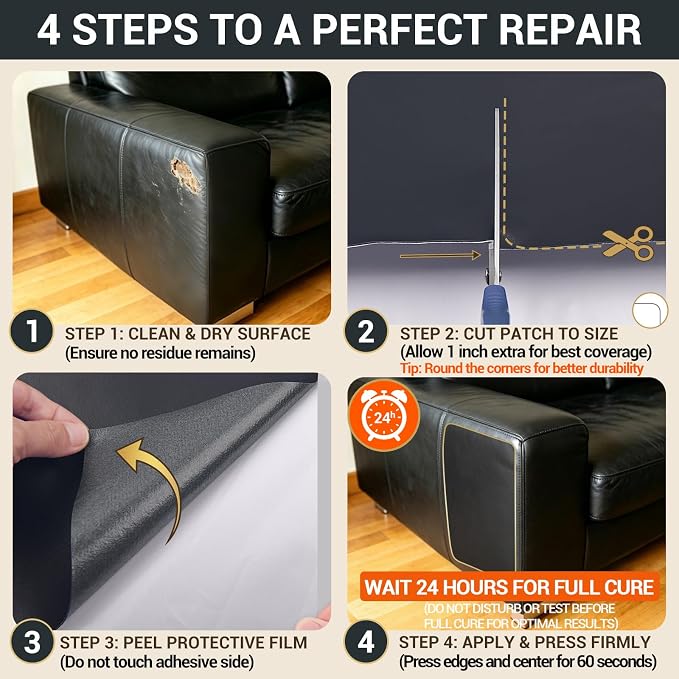 4 STEPS TO A PERFECT REPAIR

1
STEP 1: CLEAN & DRY SURFACE
(Ensure no residue remains)

2
STEP 2: CUT PATCH TO SIZE
(Allow 1 inch extra for best coverage)
Tip: Round the corners for better durability

3
STEP 3: PEEL PROTECTIVE FILM
(Do not touch adhesive side)

24h

WAIT 24 HOURS FOR FULL CURE
(DO NOT DISTURB OR TEST BEFORE FULL CURE FOR OPTIMAL RESULTS)

4
STEP 4: APPLY & PRESS FIRMLY
(Press edges and center for 60 seconds)