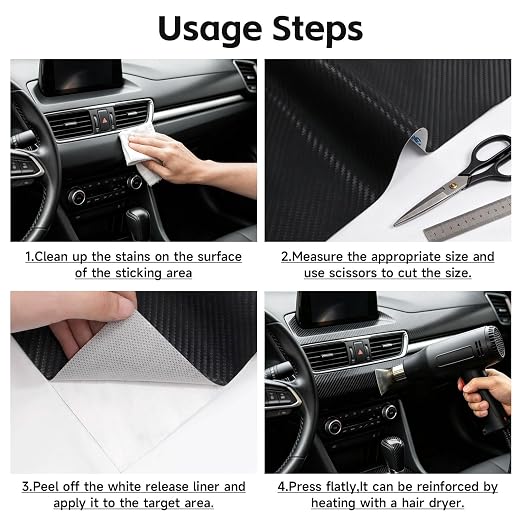 Usage Steps

1.Clean up the stains on the surface of the sticking area

2.Measure the appropriate size and use scissors to cut the size.

3.Peel off the white release liner and apply it to the target area.

4.Press flatly,It can be reinforced by heating with a hair dryer.