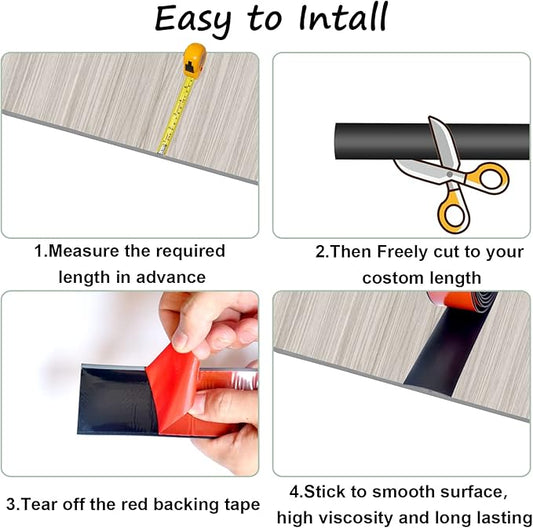 Easy to Intall

1.Measure the required length in advance

2.Then Freely cut to your costom length

3.Tear off the red backing tape

4.Stick to smooth surface, high viscosity and long lasting