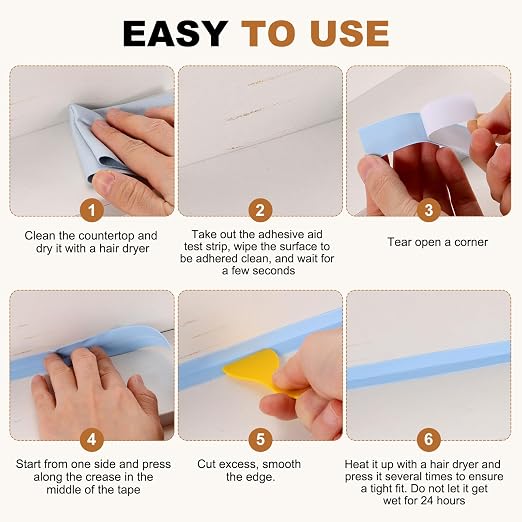 EASY TO USE

1
Clean the countertop and dry it with a hair dryer

2
Take out the adhesive aid test strip, wipe the surface to be adhered clean, and wait for a few seconds

3
Tear open a corner

4
Start from one side and press along the crease in the middle of the tape

5
Cut excess, smooth the edge.

6
Heat it up with a hair dryer and press it several times to ensure a tight fit. Do not let it get wet for 24 hours