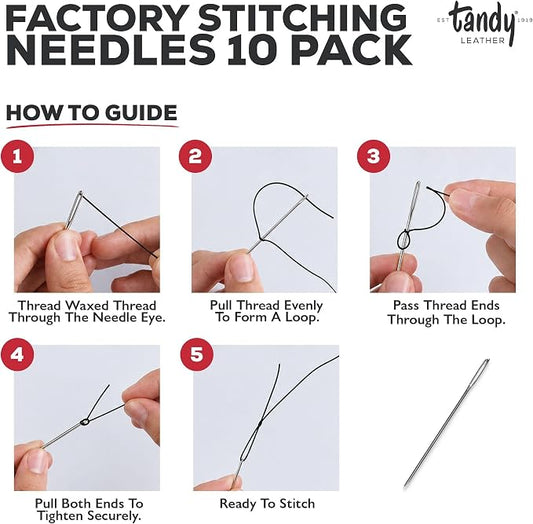 FACTORY STITCHING NEEDLES 10 PACK

EST tandy 1919 LEATHER

HOW TO GUIDE

1
Thread Waxed Thread Through The Needle Eye.

2
Pull Thread Evenly To Form A Loop.

3
Pass Thread Ends Through The Loop.

4
Pull Both Ends To Tighten Securely.

5
Ready To Stitch