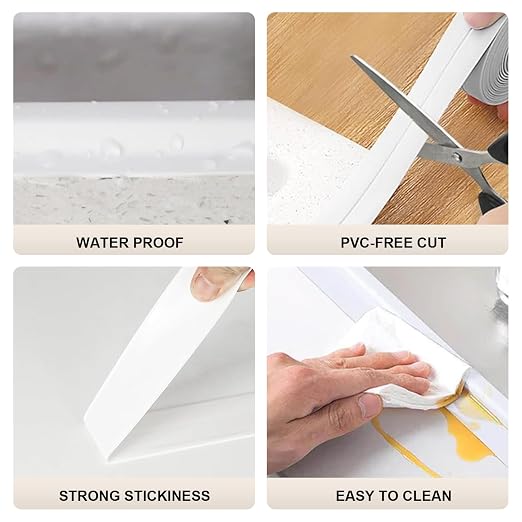 WATER PROOF

PVC-FREE CUT

STRONG STICKINESS

EASY TO CLEAN