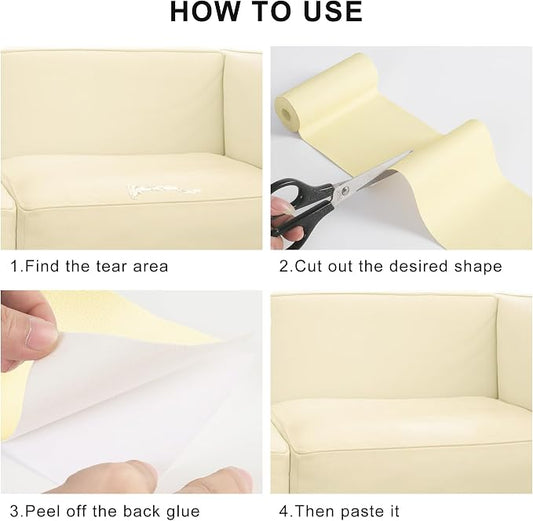 HOW TO USE

1.Find the tear area

2.Cut out the desired shape

3.Peel off the back glue

4.Then paste it