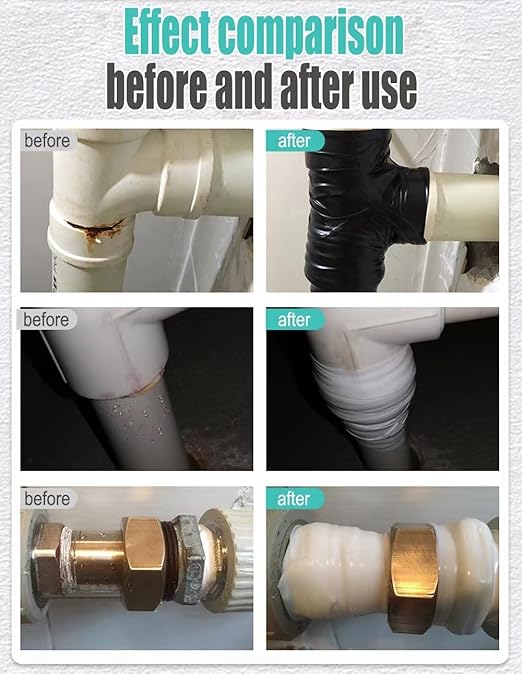 Effect comparison
before and after use

before

after

before

after

before

after