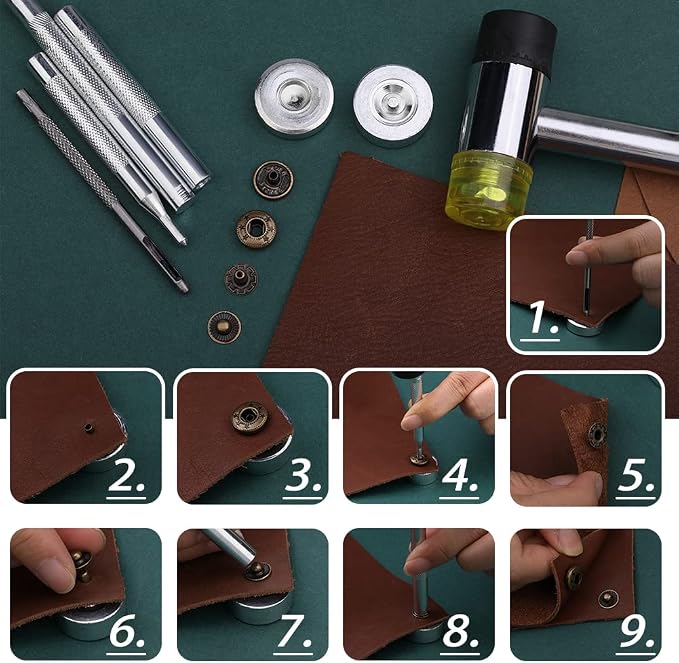 1.

2.

3.

4.

5.

6.

7.

8.

9.