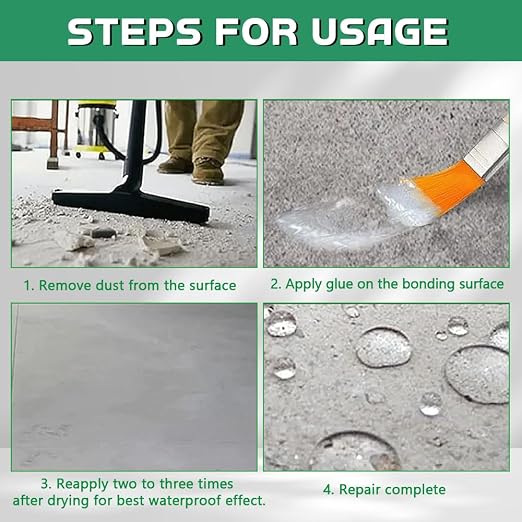 STEPS FOR USAGE

1. Remove dust from the surface

2. Apply glue on the bonding surface

3. Reapply two to three times after drying for best waterproof effect.

4. Repair complete