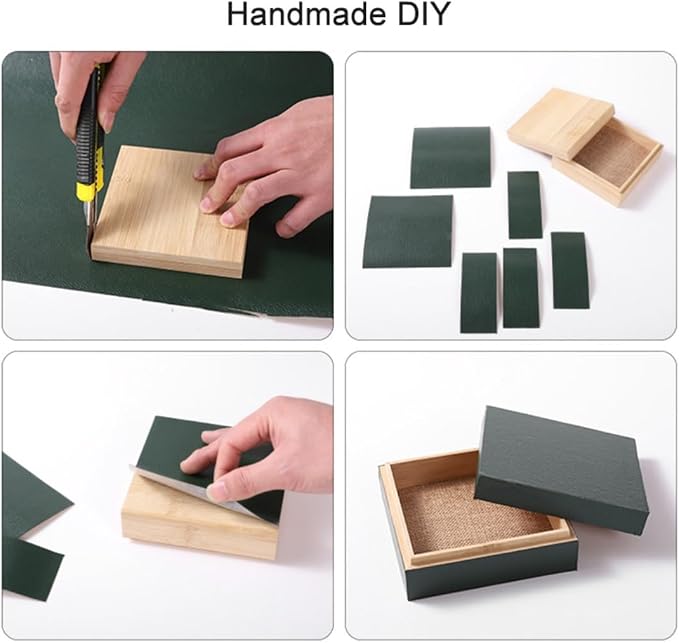 Handmade DIY