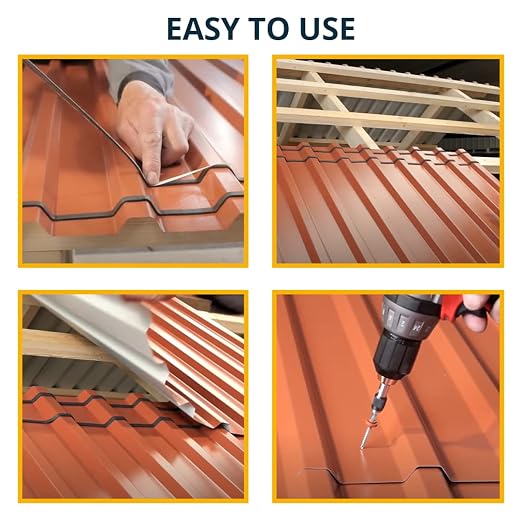 EASY TO USE