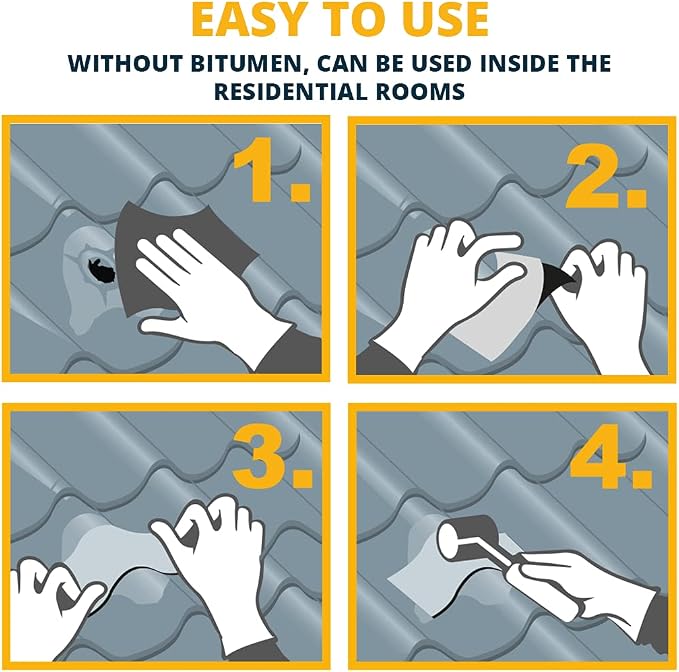 EASY TO USE

WITHOUT BITUMEN, CAN BE USED INSIDE THE RESIDENTIAL ROOMS

1.

2.

3.

4.