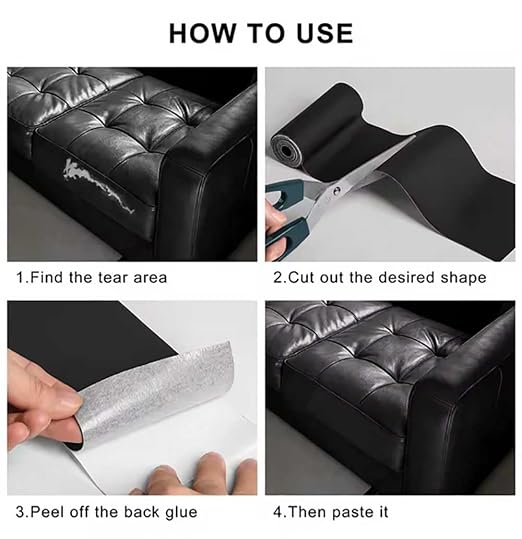 HOW TO USE

1.Find the tear area

2.Cut out the desired shape

3.Peel off the back glue

4.Then paste it