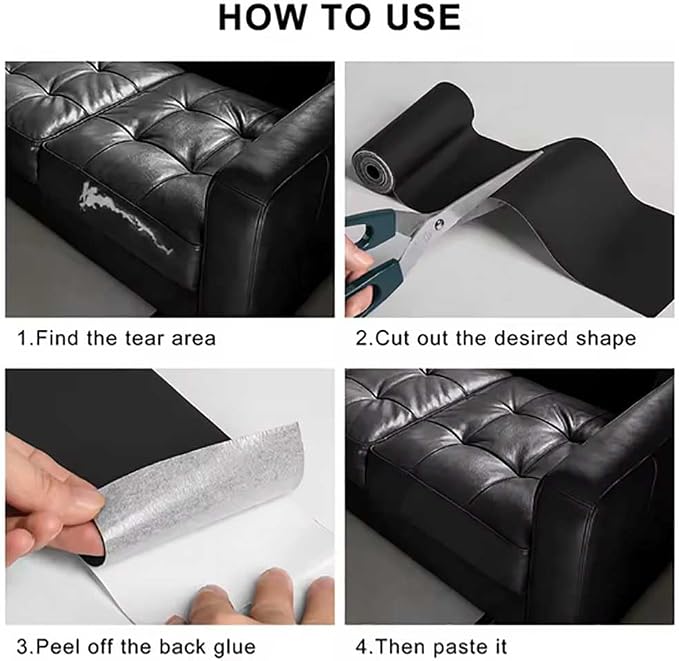 HOW TO USE

1.Find the tear area

2.Cut out the desired shape

3.Peel off the back glue

4.Then paste it