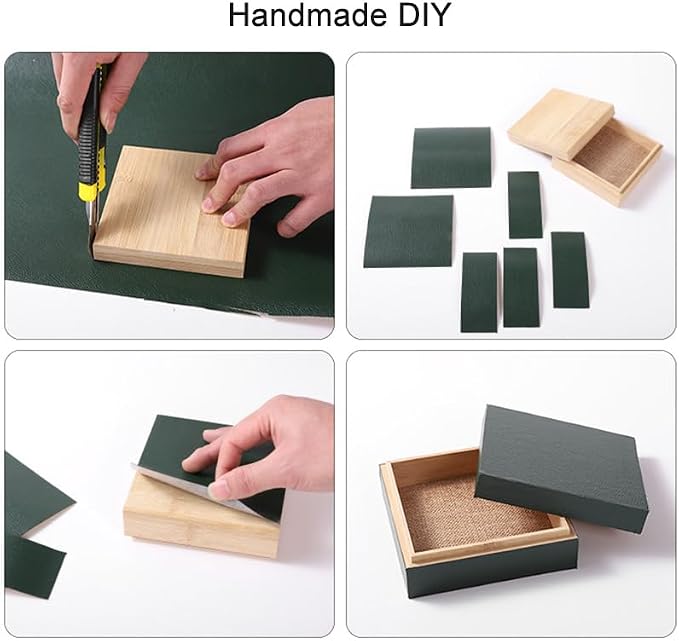 Handmade DIY