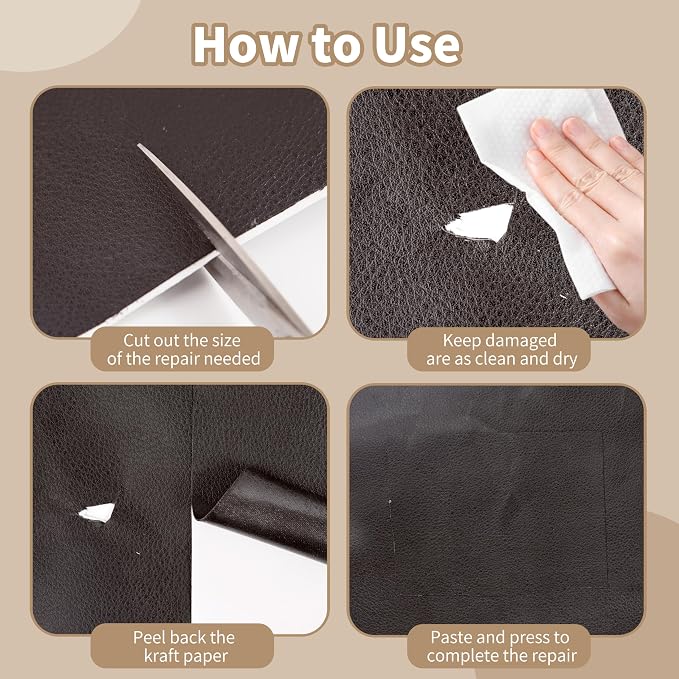 How to Use

Cut out the size of the repair needed

Keep damaged are as clean and dry

Peel back the kraft paper

Paste and press to complete the repair