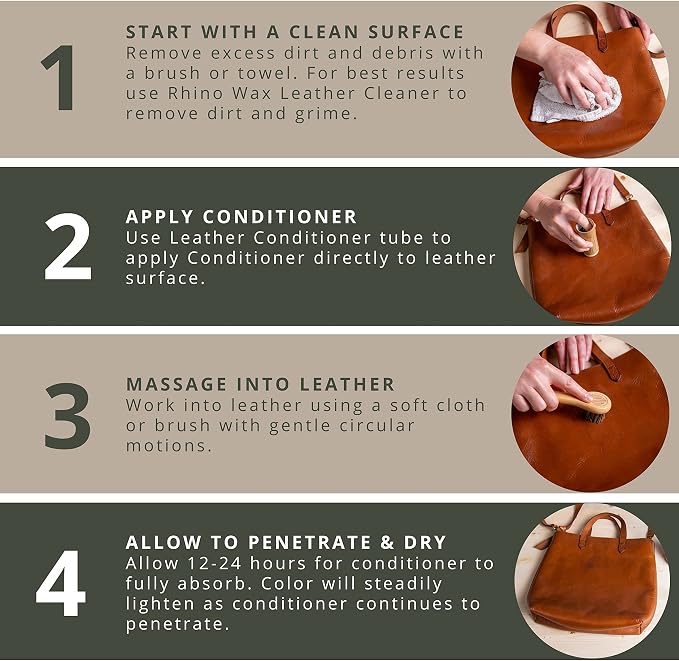 1

START WITH A CLEAN SURFACE
Remove excess dirt and debris with a brush or towel. For best results use Rhino Wax Leather Cleaner to remove dirt and grime.

2

APPLY CONDITIONER
Use Leather Conditioner tube to apply Conditioner directly to leather surface.

3

MASSAGE INTO LEATHER
Work into leather using a soft cloth or brush with gentle circular motions.

4

ALLOW TO PENETRATE & DRY
Allow 12-24 hours for conditioner to fully absorb. Color will steadily lighten as conditioner continues to penetrate.