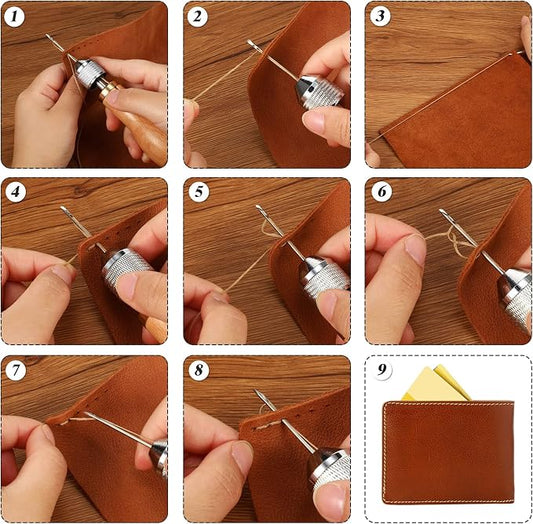 1
2
3
4
5
6
7
8
9