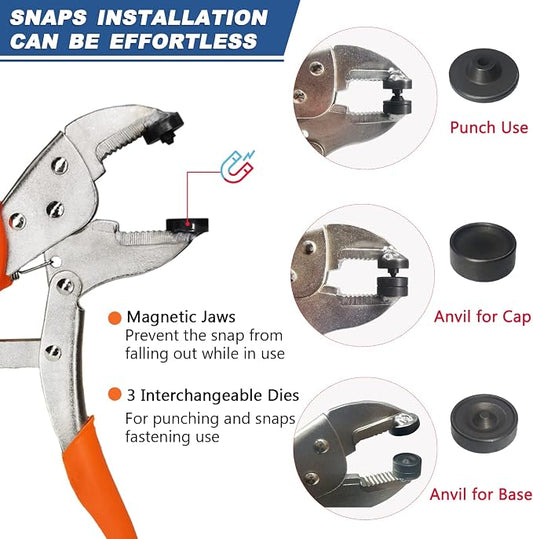 SNAPS INSTALLATION CAN BE EFFORTLESS

Magnetic Jaws
Prevent the snap from falling out while in use

3 Interchangeable Dies
For punching and snaps fastening use

Punch Use

Anvil for Cap

Anvil for Base