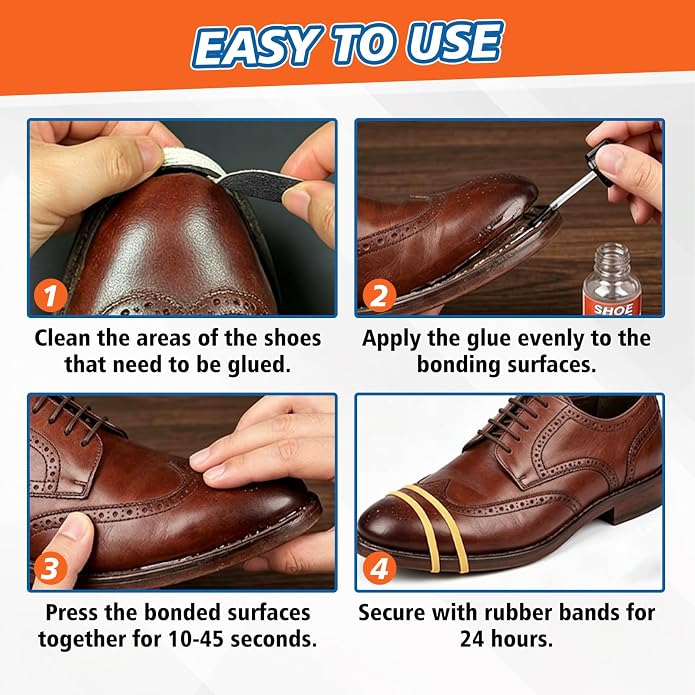 EASY TO USE

1

Clean the areas of the shoes that need to be glued.

2

SHOE

Apply the glue evenly to the bonding surfaces.

3

Press the bonded surfaces together for 10-45 seconds.

4

Secure with rubber bands for 24 hours.